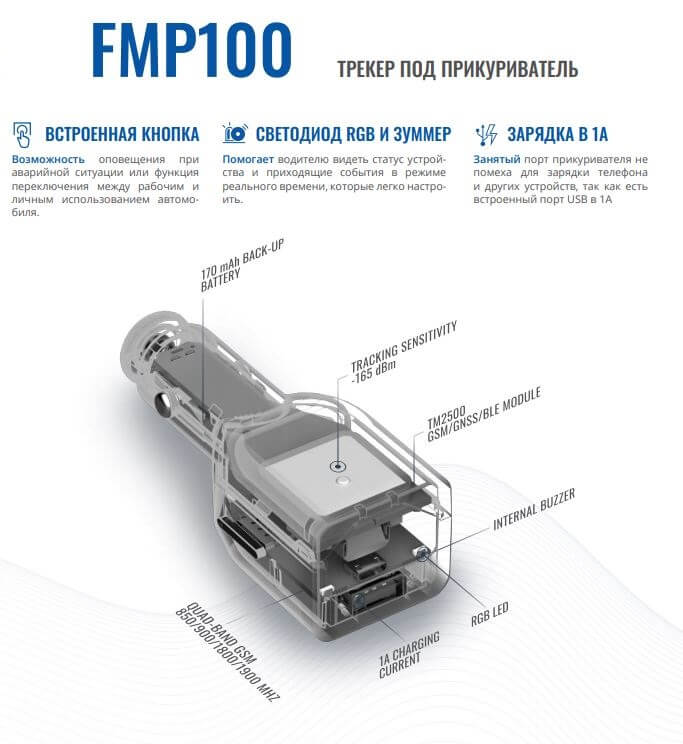 FMP100

ТРЕКЕР ПОД ПРИКУРИВАТЕЛЬ

ВСТРОЕННАЯ КНОПКА

Возможность оповещения при аварийной ситуации или функция переключения между рабочим и личным использованием автомобиля.

СВЕТОДИОД RGB И ЗУММЕР

Помогает водителю видеть статус устройства и приходящие события в режиме реального времени, которые легко настроить.

ЗАРЯДКА В 1А

Занятый порт прикуривателя не помеха для зарядки телефона и других устройств, так как есть встроенный порт USB в 1А

170 mAh BACK-UP BATTERY

TRACKING SENSITIVITY -165 dBm

TM2500 GSM/GNSS/BLE MODULE

INTERNAL BUZZER

RGB LED

1A CHARGING CURRENT

QUAD-BAND GSM 850/900/1800/1900 MHZ